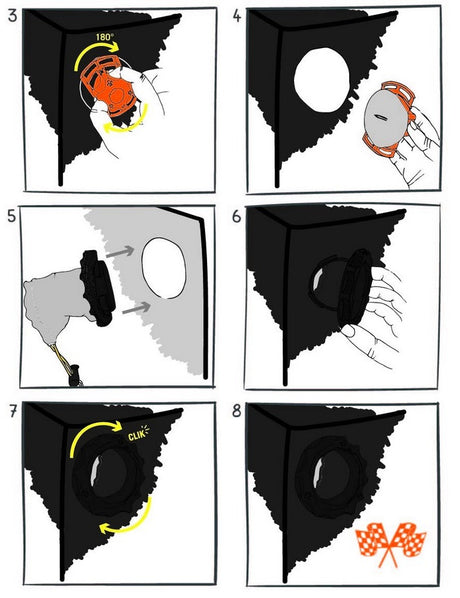 3
180°
4
5
6
7
CLIK
8