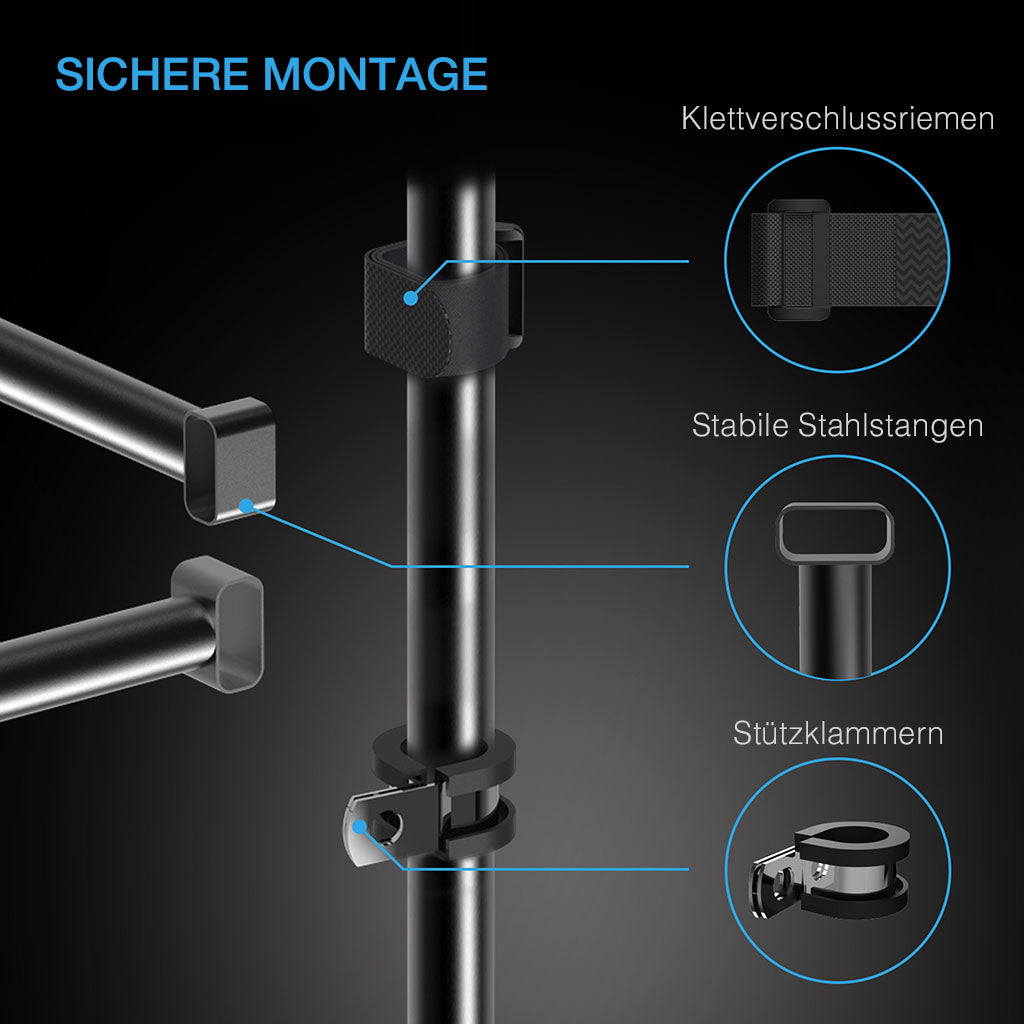 SICHERE MONTAGE

Klettverschlussriemen

Stabile Stahlstangen

Stützklammern